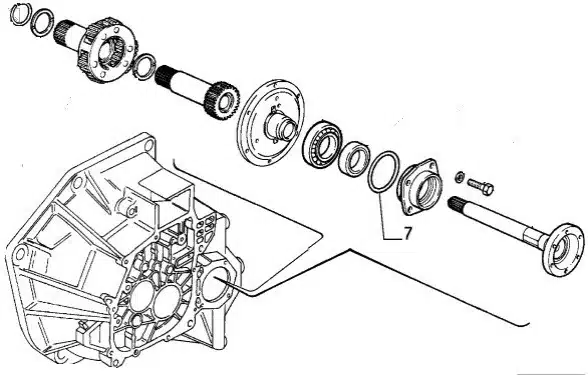 7