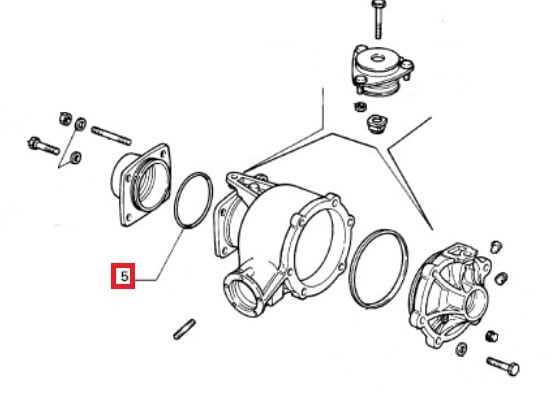 5