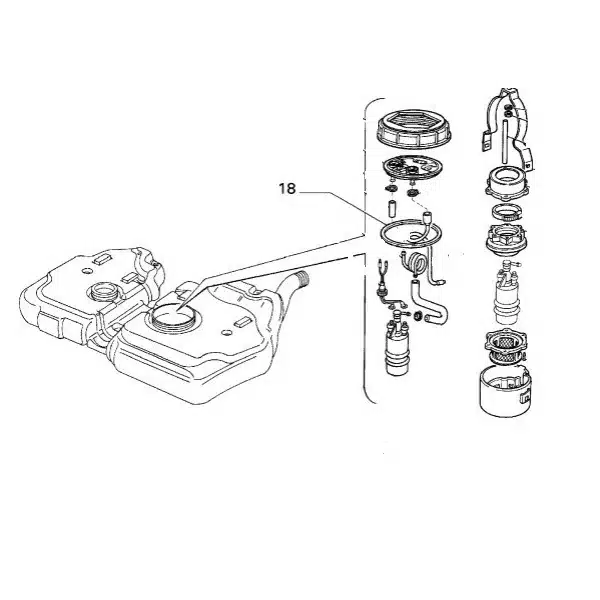 18