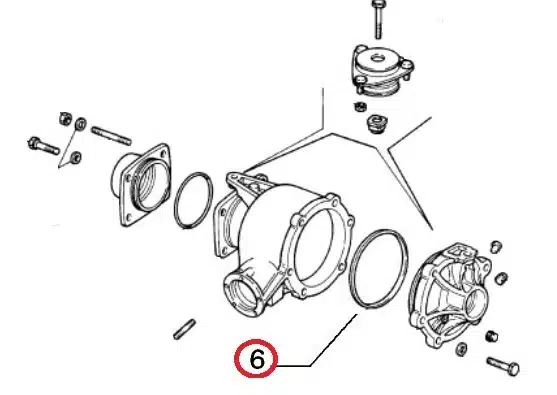 6