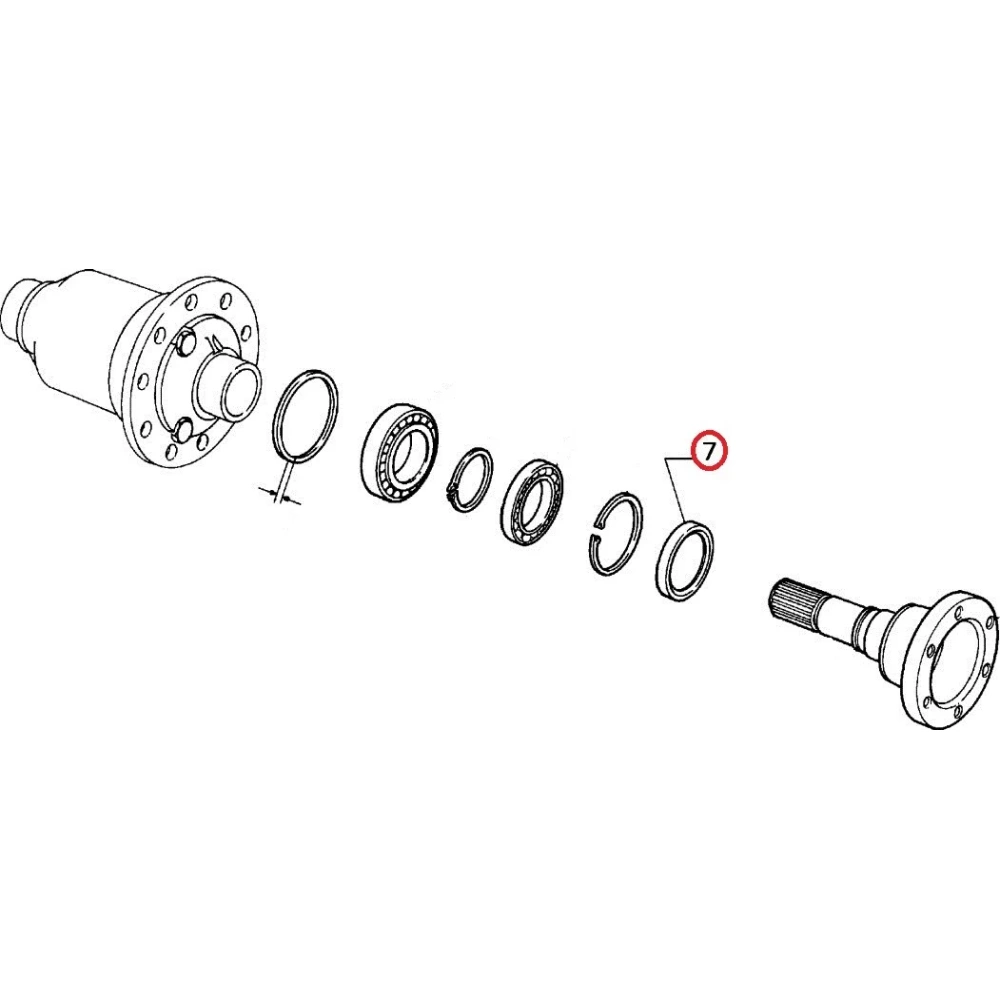 7