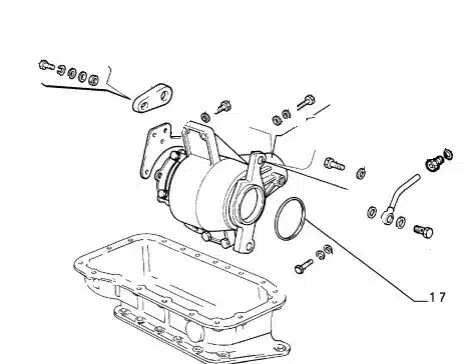 17