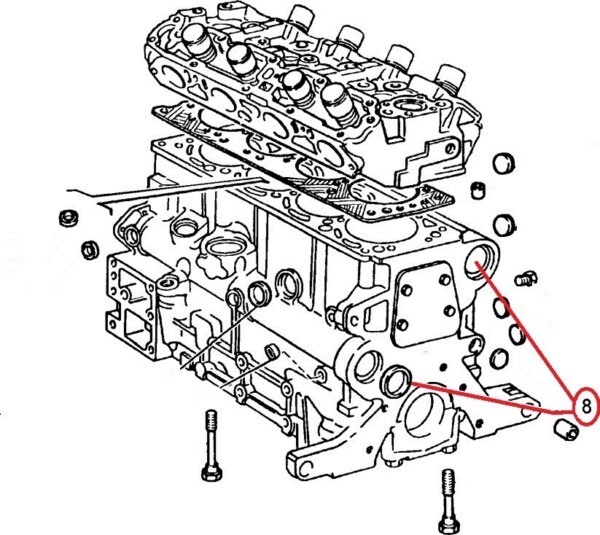 8