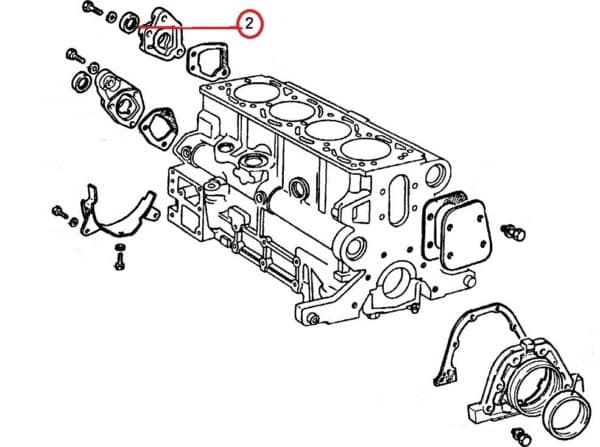 2