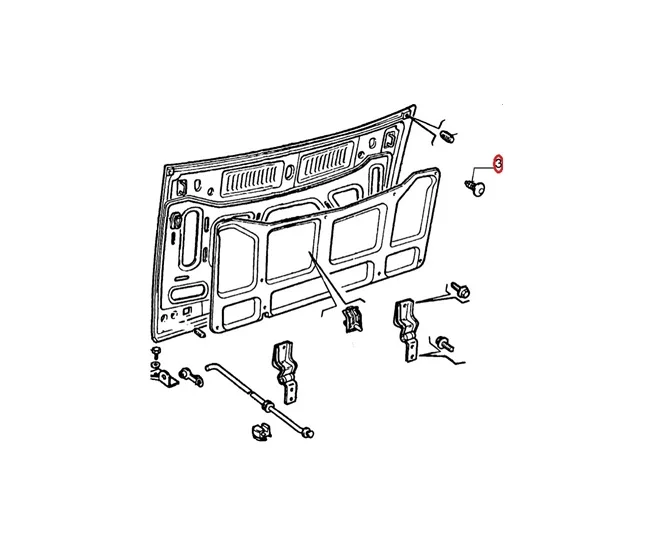 3