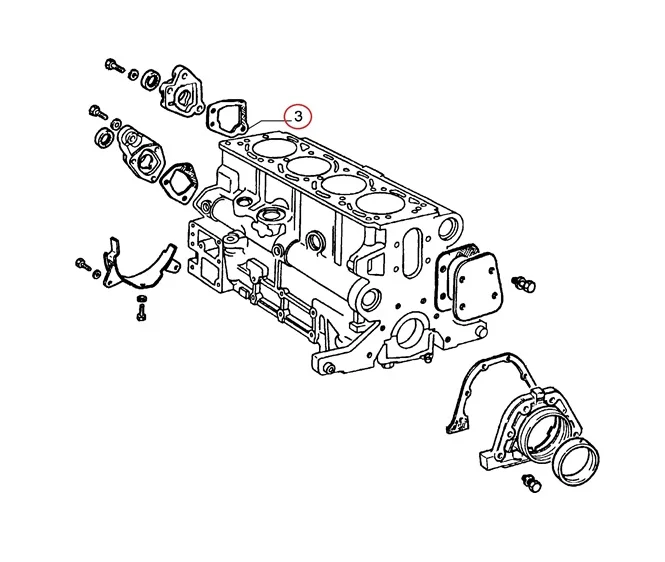 3