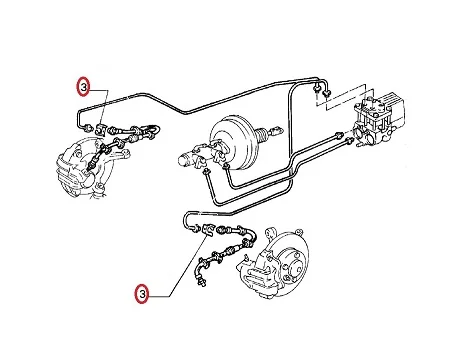 3

3