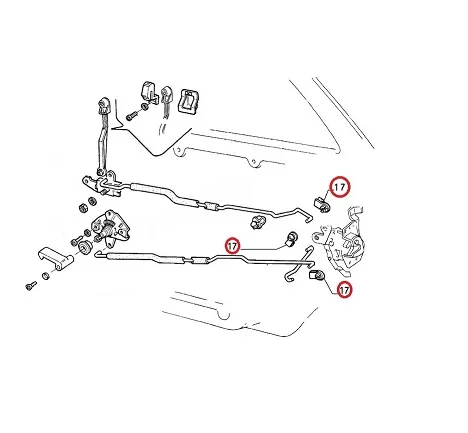 17
17
17