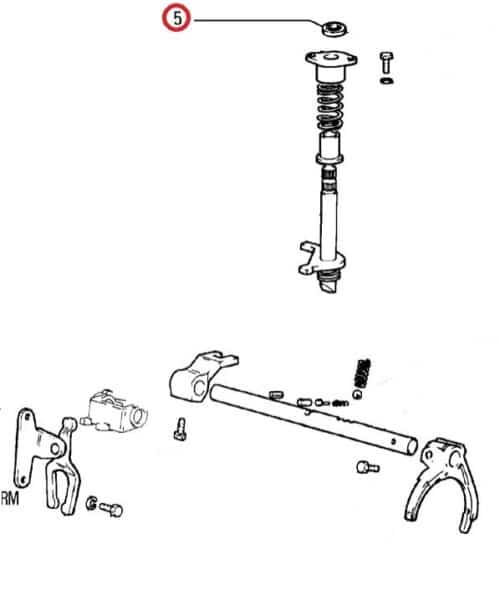 5

RM