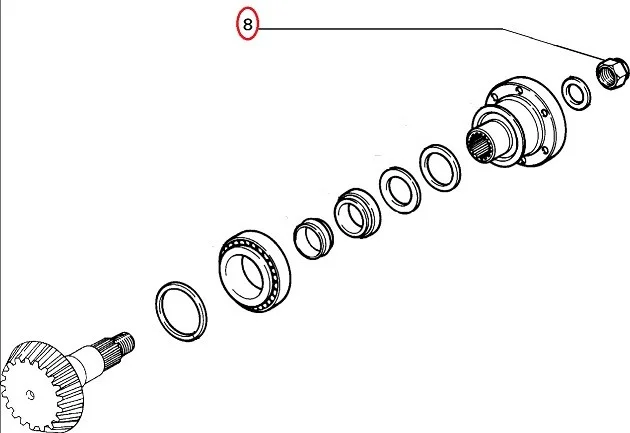 8