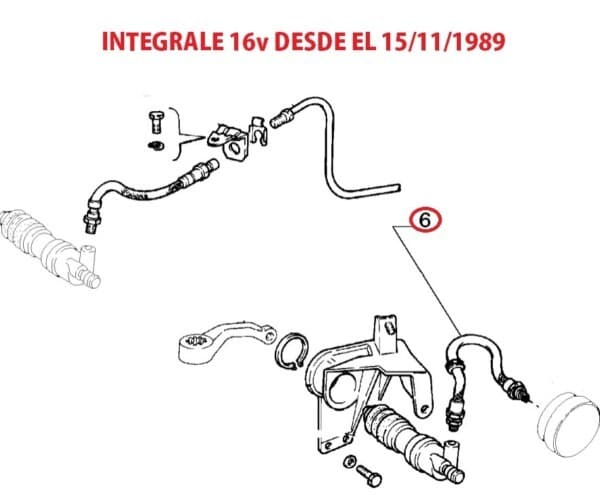 INTEGRALE 16v DESDE EL 15/11/1989

6