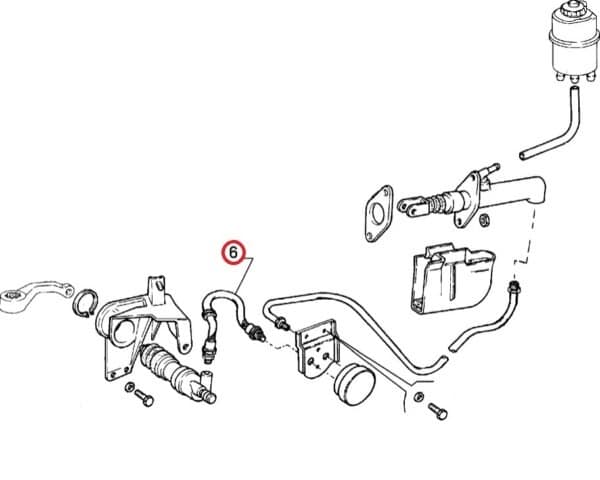 6