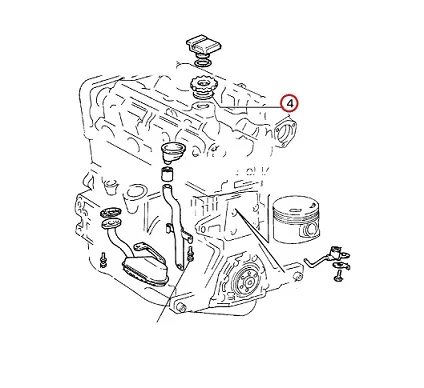 4