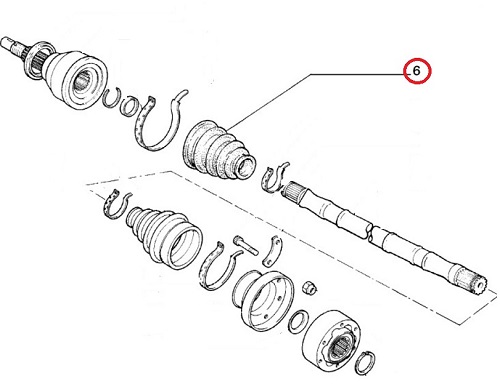 6