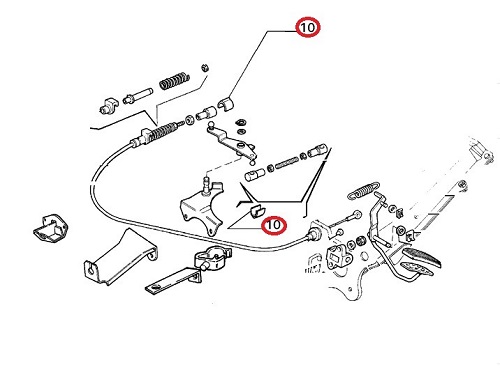 10

10